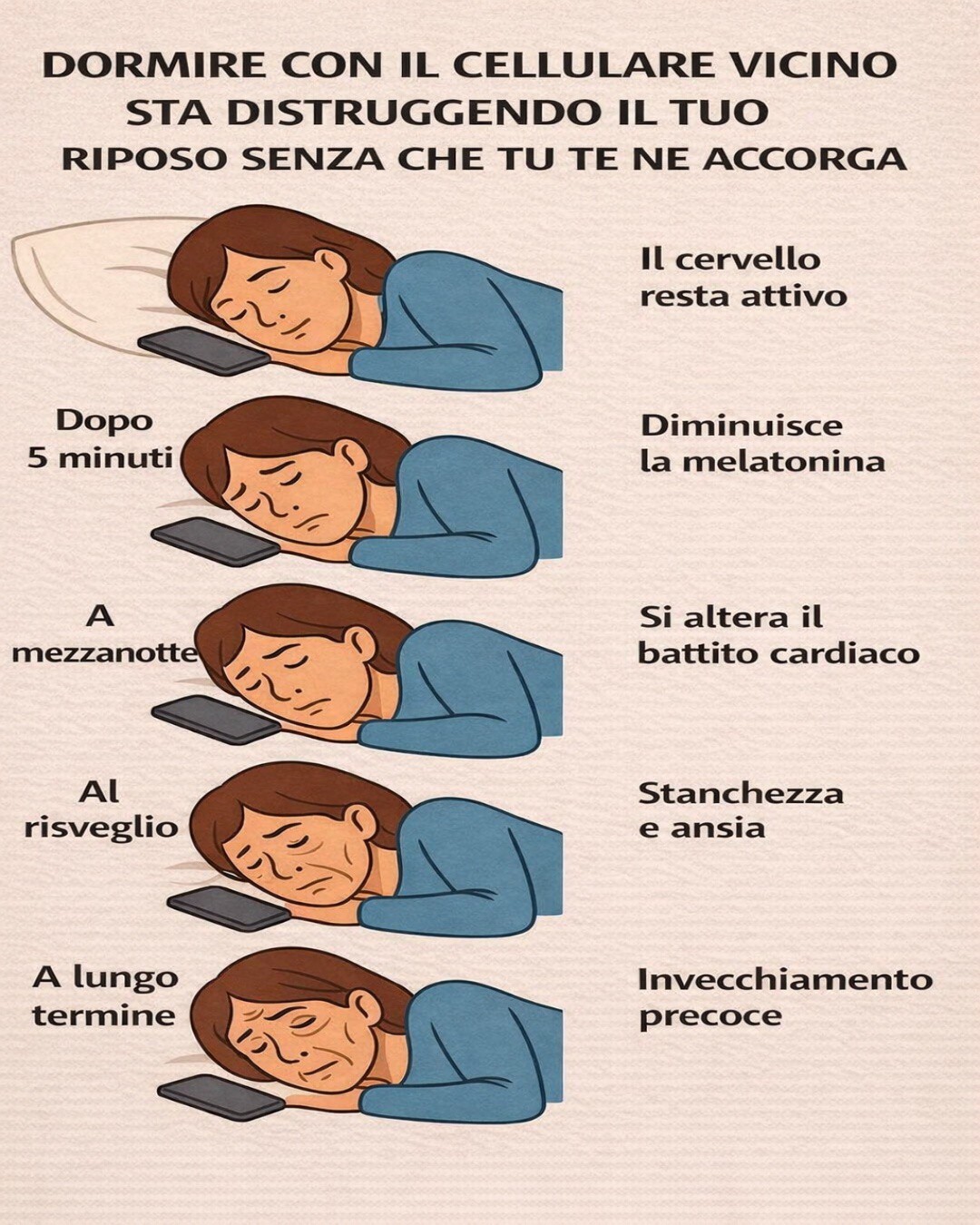 DORMIRE CON IL CELLULARE VICINO STA DISTRUGGENDO IL TUO RIPOSO SENZA CHE TU TE NE ACCORGA

Il cervello resta attivo

Dopo 5 minuti

Diminuisce la melatonina

A mezzanotte

Si altera il battito cardiaco

Al risveglio

Stanchezza e ansia

A lungo termine

Invecchiamento precoce